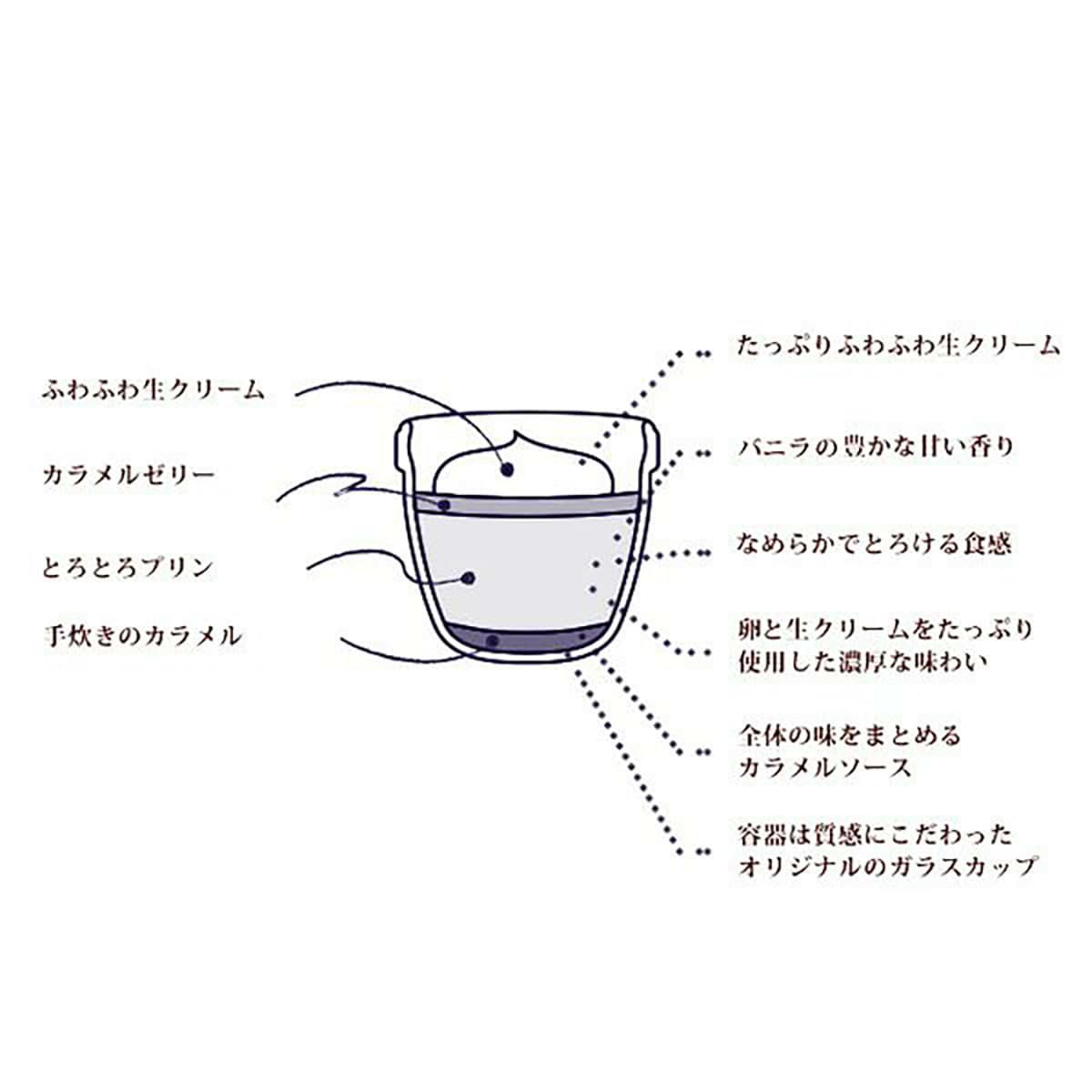 ふわふわ生クリーム

カラメルゼリー

とろとろプリン

手炊きのカラメル

たっぷりふわふわ生クリーム

バニラの豊かな甘い香り

なめらかでとろける食感

卵と生クリームをたっぷり使用した濃厚な味わい

全体の味をまとめるカラメルソース

容器は質感にこだわったオリジナルのガラスカップ